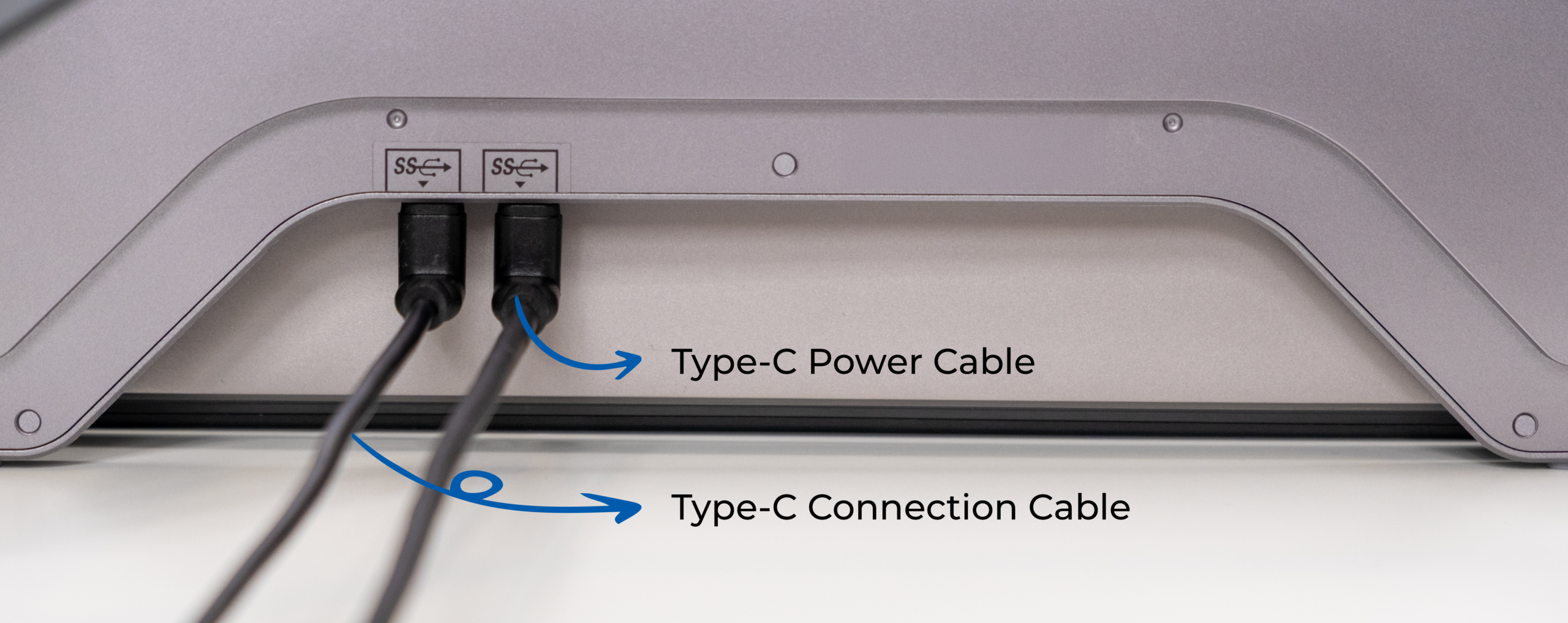 SS
SS

Type-C Power Cable

Type-C Connection Cable